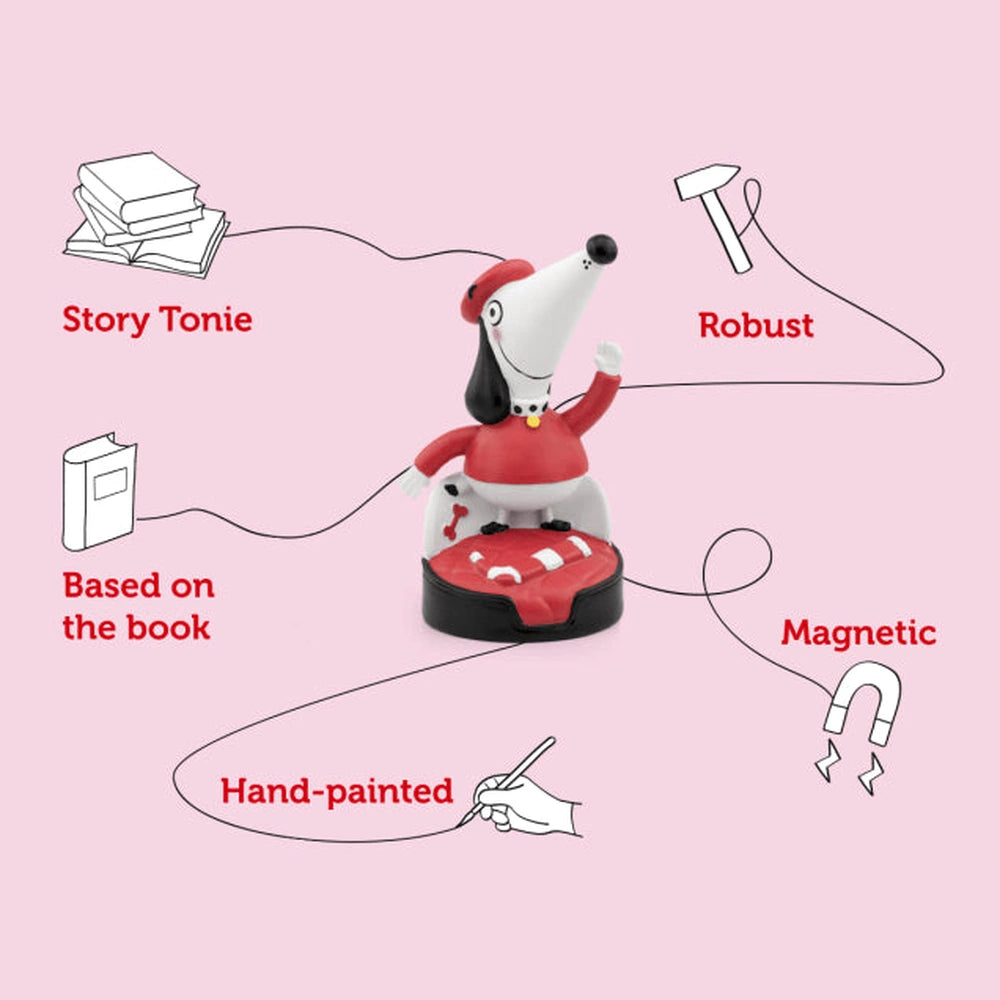 Story Tonie

Robust

Based on the book

Magnetic

Hand-painted