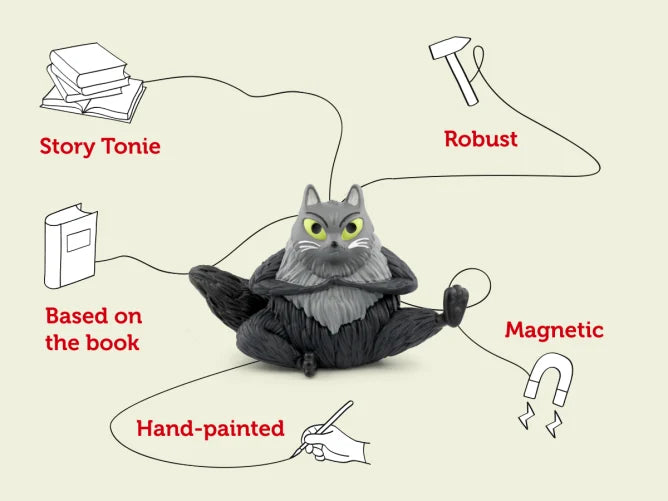 Story Tonie

Robust

Based on the book

Magnetic

Hand-painted