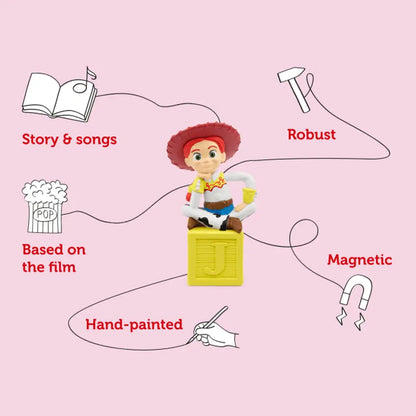 Story & songs

Robust

POP

Based on the film

J

Magnetic

Hand-painted