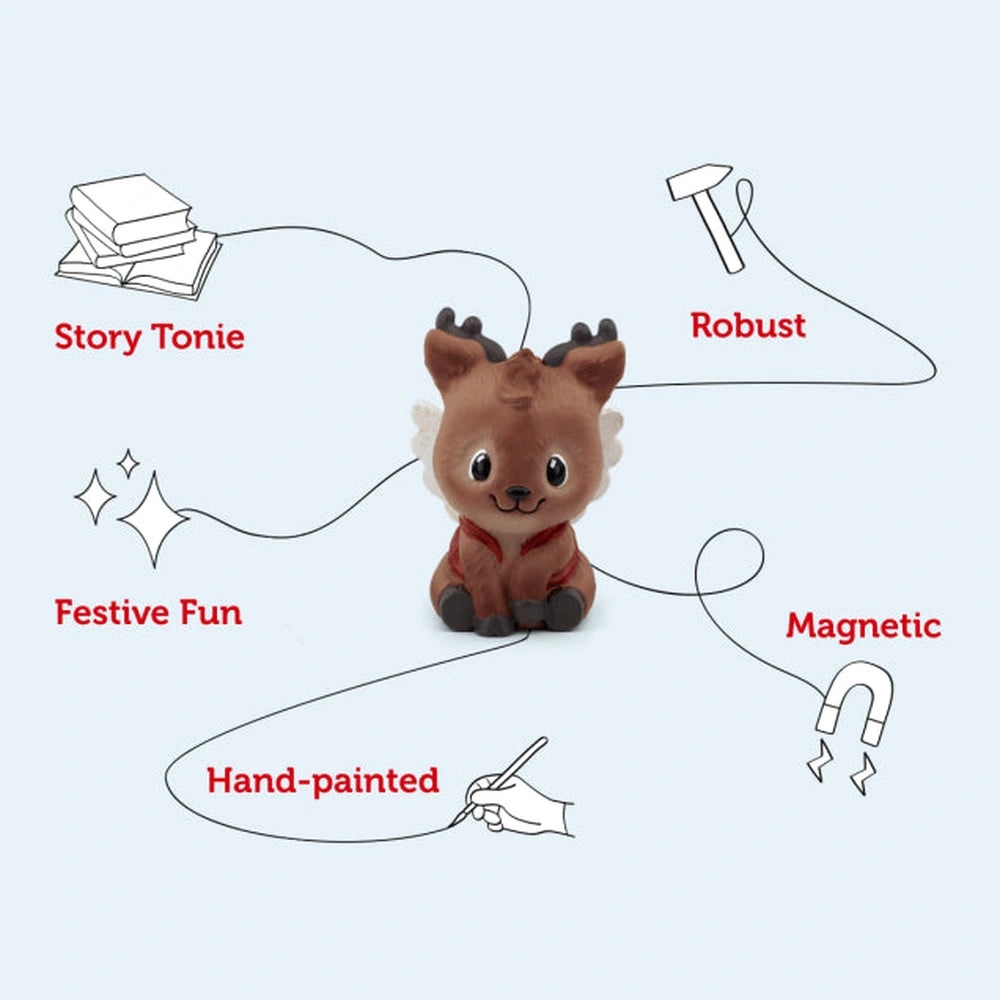 Story Tonie

Robust

Festive Fun

Magnetic

Hand-painted