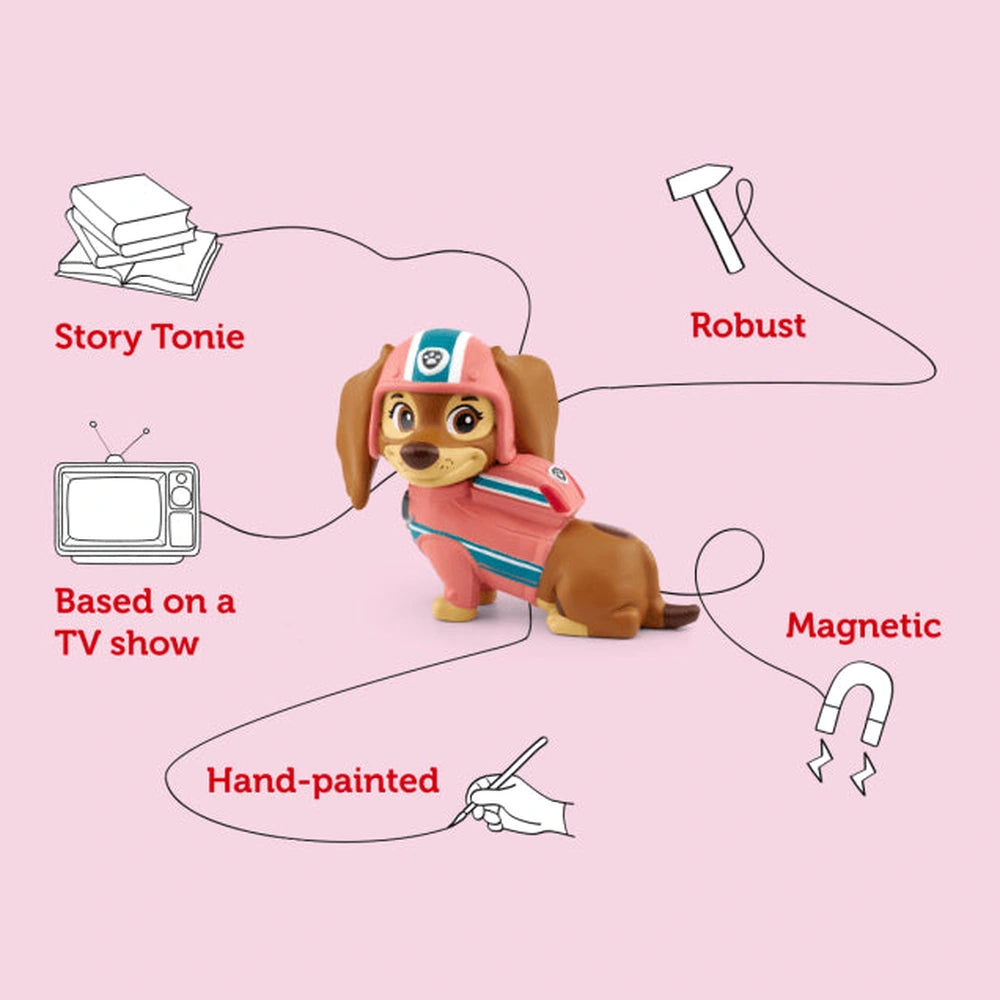 Story Tonie

Robust

Based on a TV show

Magnetic

Hand-painted