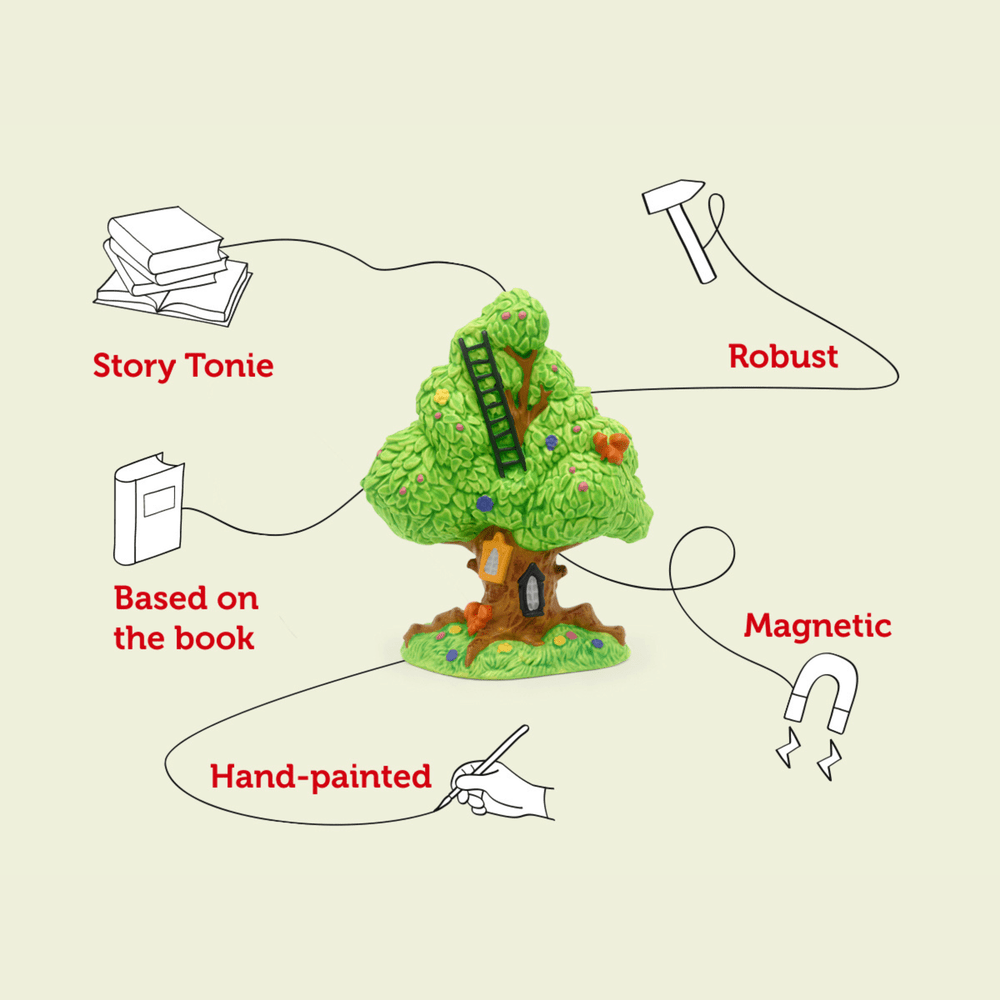 Story Tonie

Robust

Based on the book

Magnetic

Hand-painted