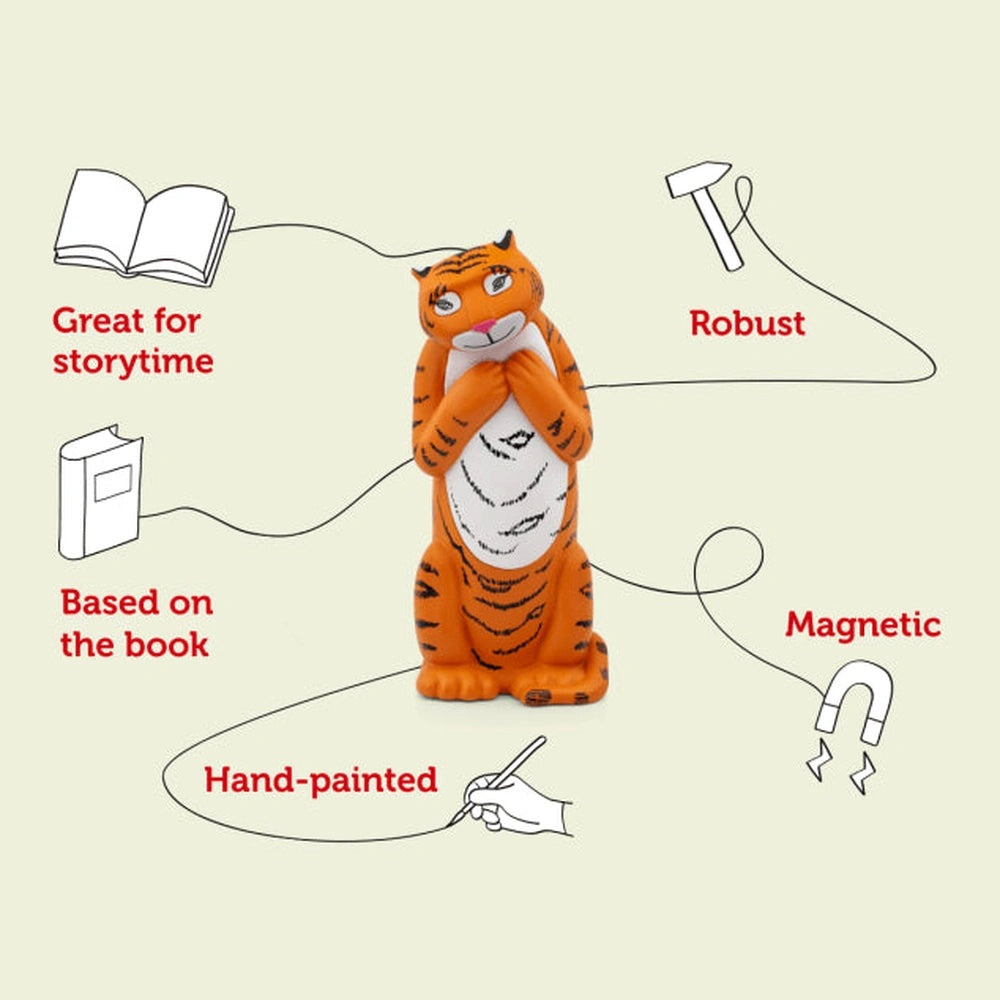 Great for storytime

Robust

Based on the book

Magnetic

Hand-painted