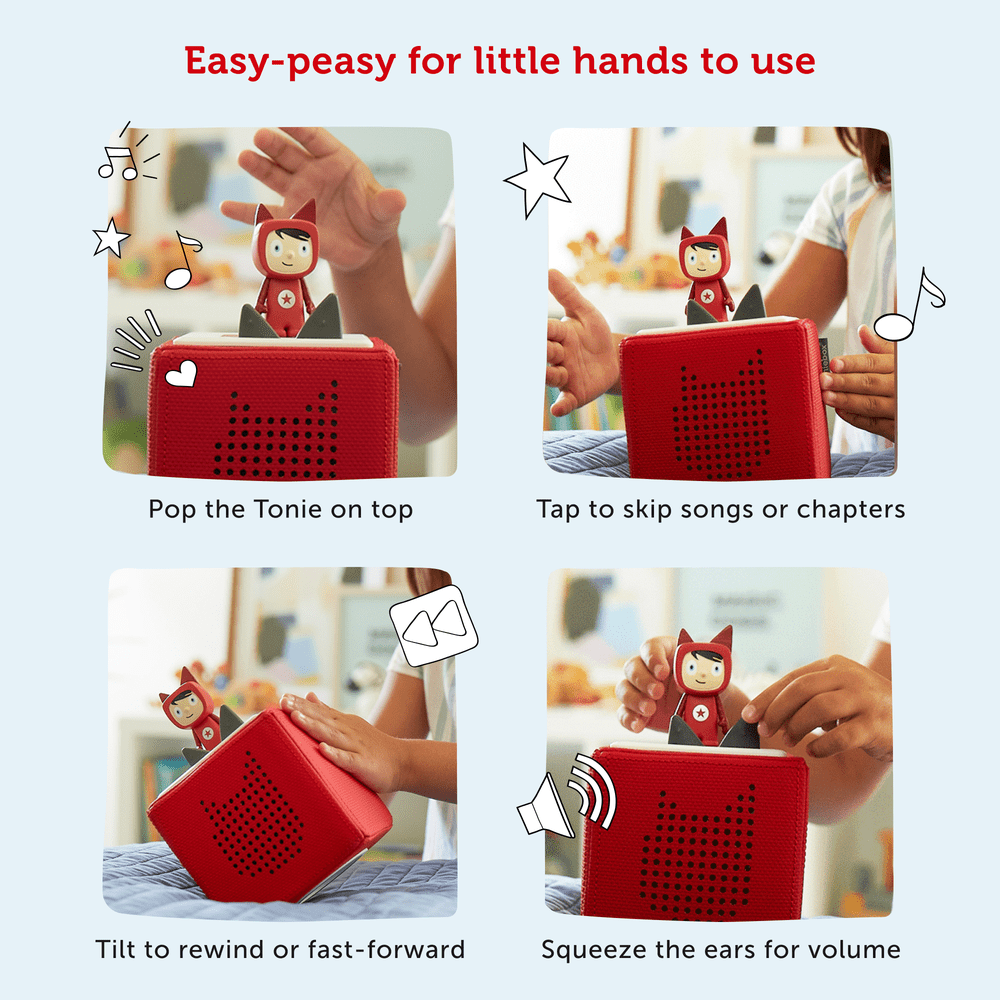 Easy-peasy for little hands to use

Pop the Tonie on top

Tap to skip songs or chapters

Tilt to rewind or fast-forward

Squeeze the ears for volume