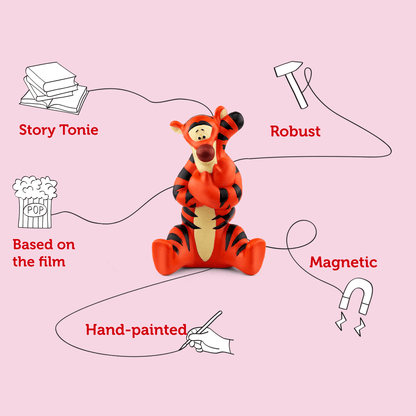 Story Tonie

Robust

POP

Based on the film

Magnetic

Hand-painted