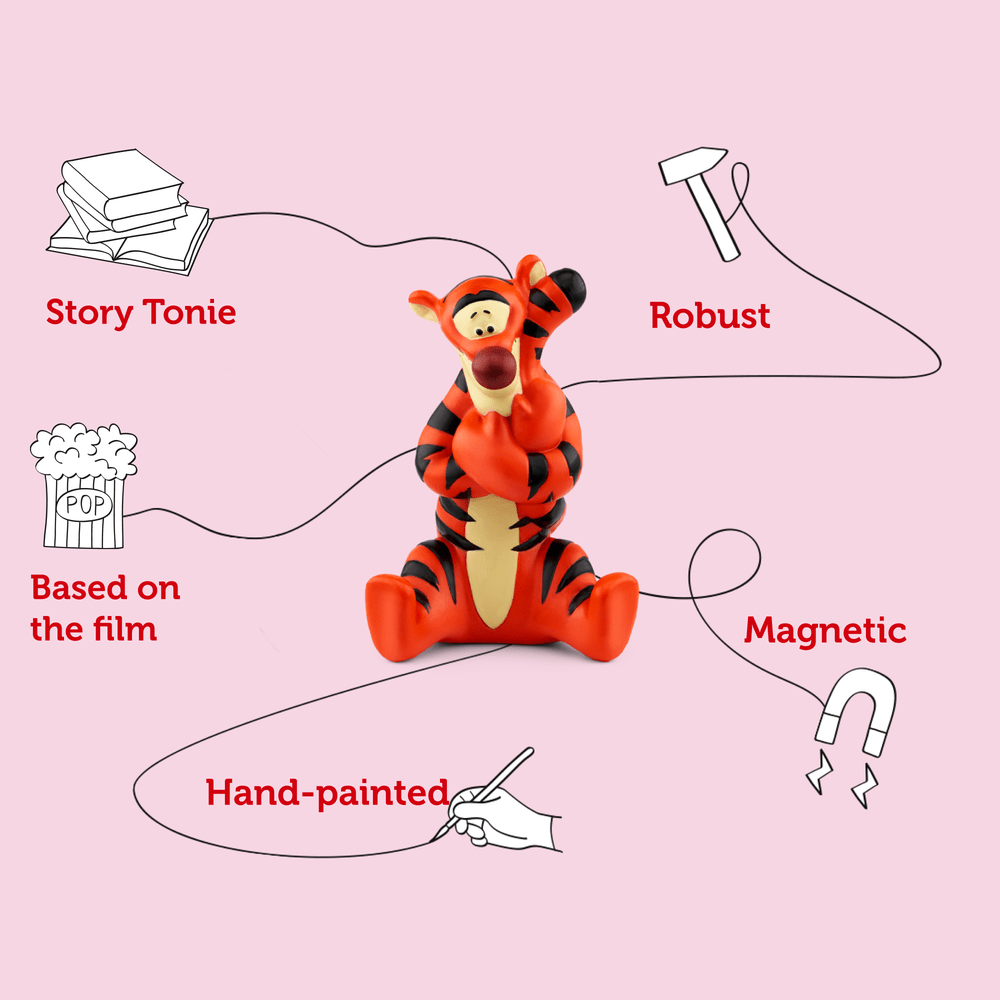 Story Tonie

Robust

POP

Based on the film

Magnetic

Hand-painted