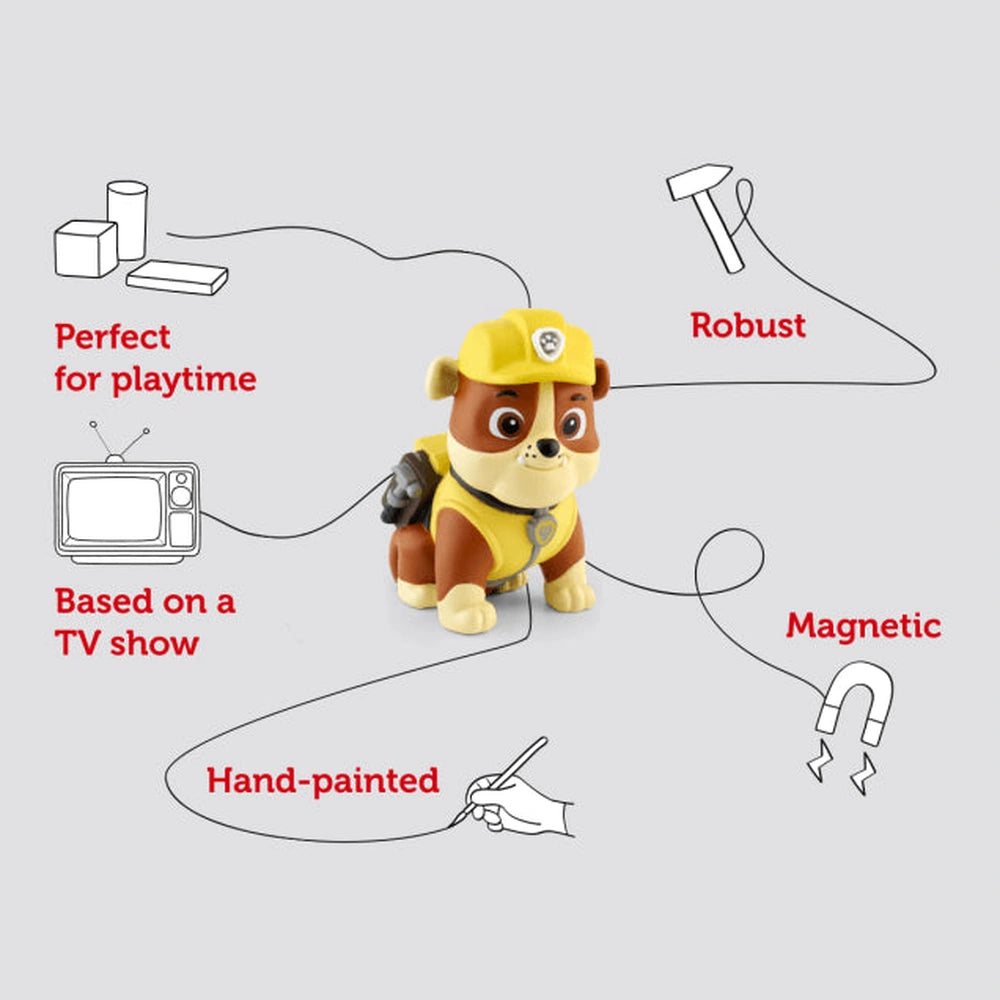 Perfect for playtime

Robust

Based on a TV show

Magnetic

Hand-painted