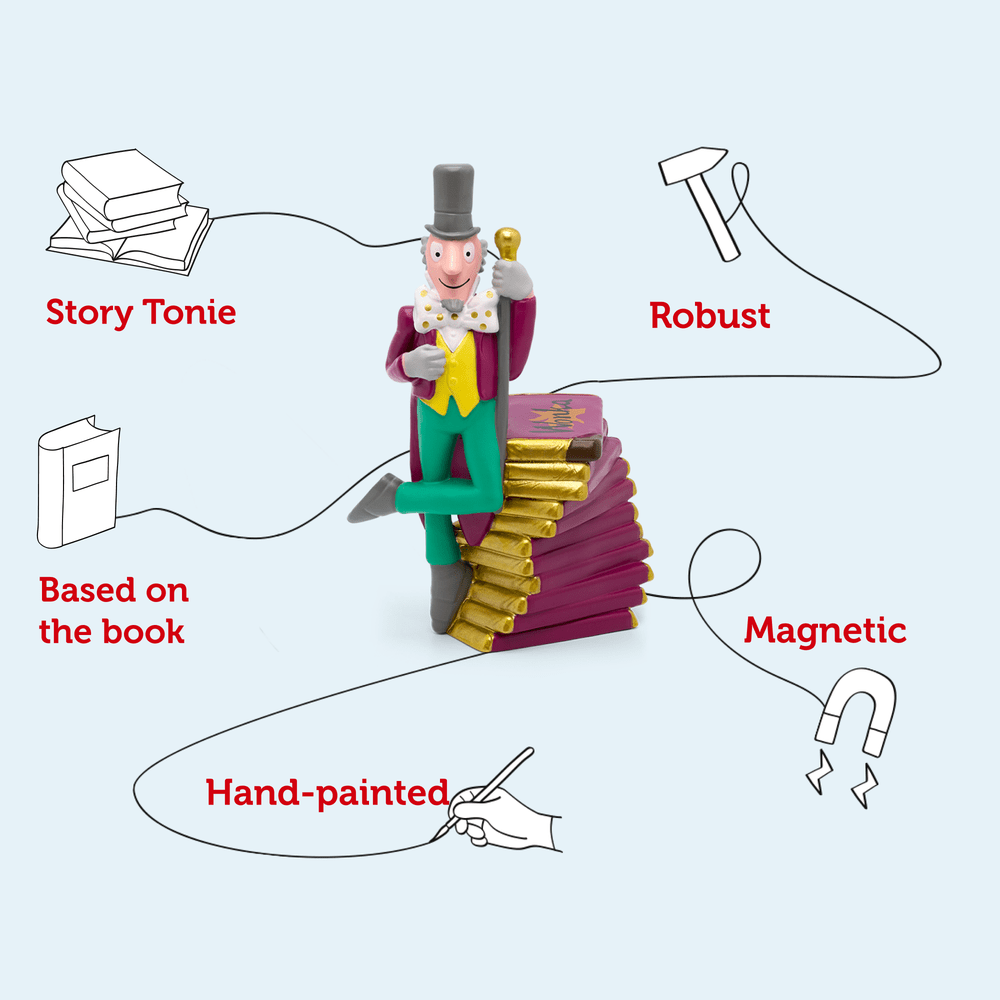 Story Tonie

Robust

Wonka

Based on the book

Magnetic

Hand-painted