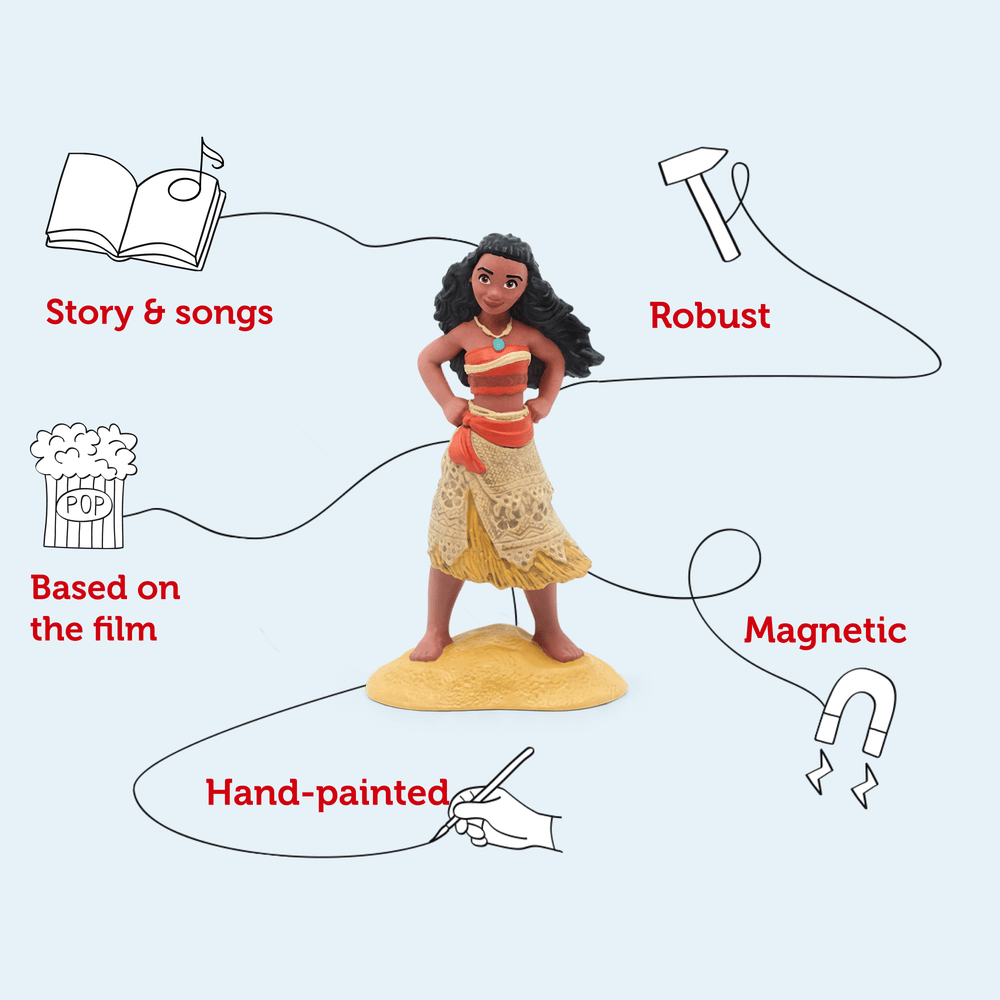 Story & songs

Robust

POP

Based on the film

Magnetic

Hand-painted