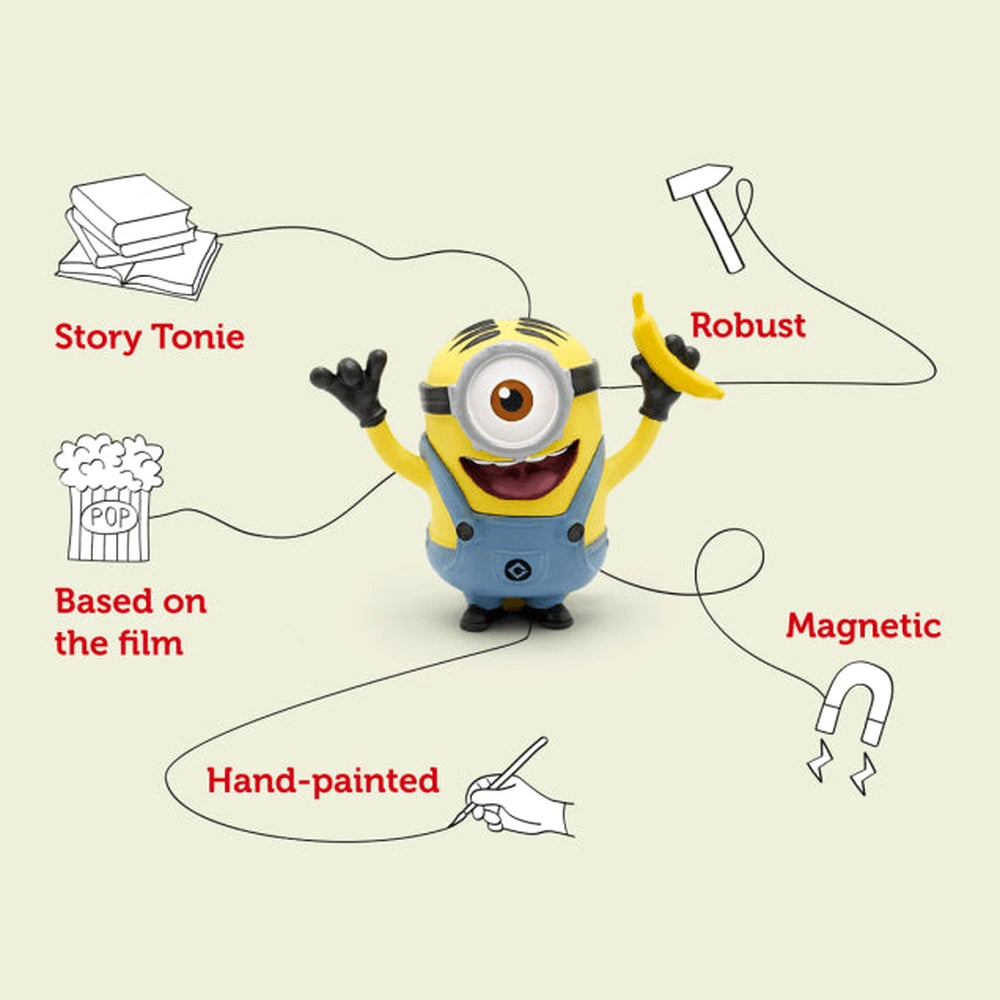 Story Tonie

Robust

POP

Based on the film

Magnetic

Hand-painted