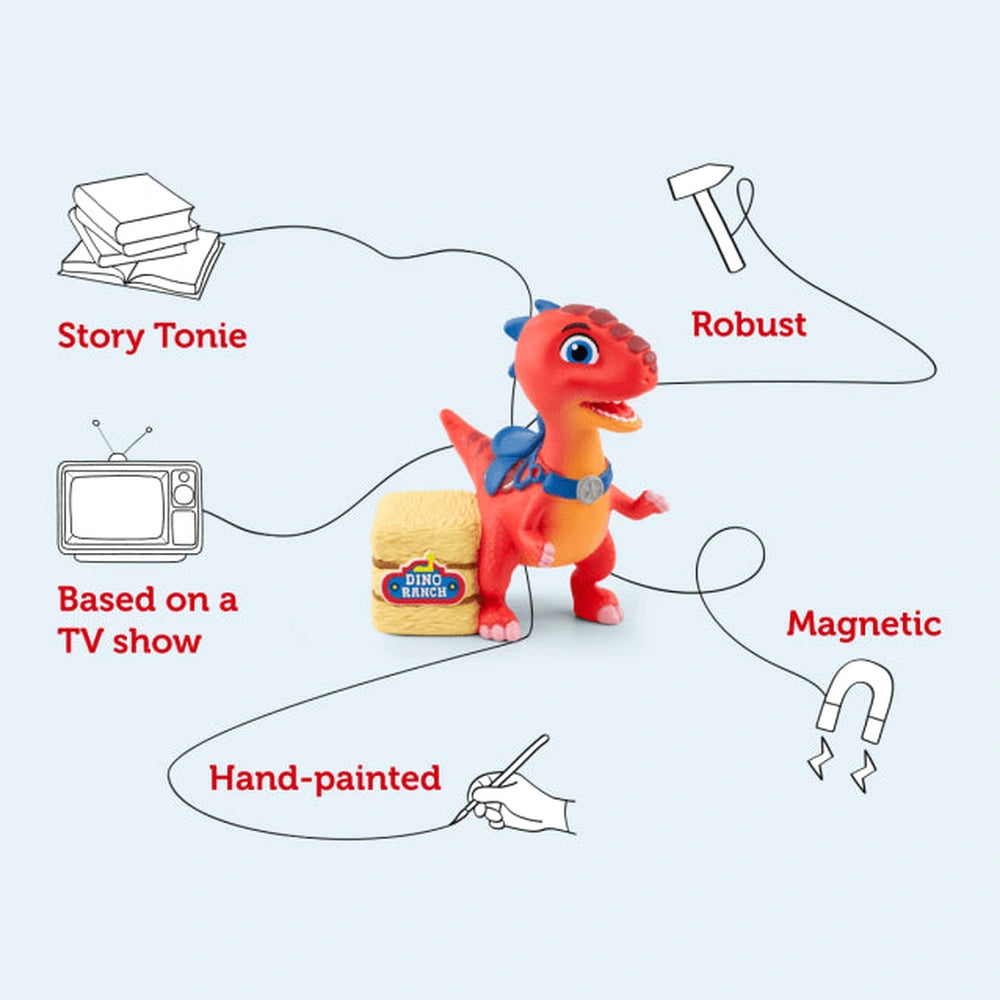 Story Tonie

Robust

Based on a TV show

DINO RANCH

Magnetic

Hand-painted