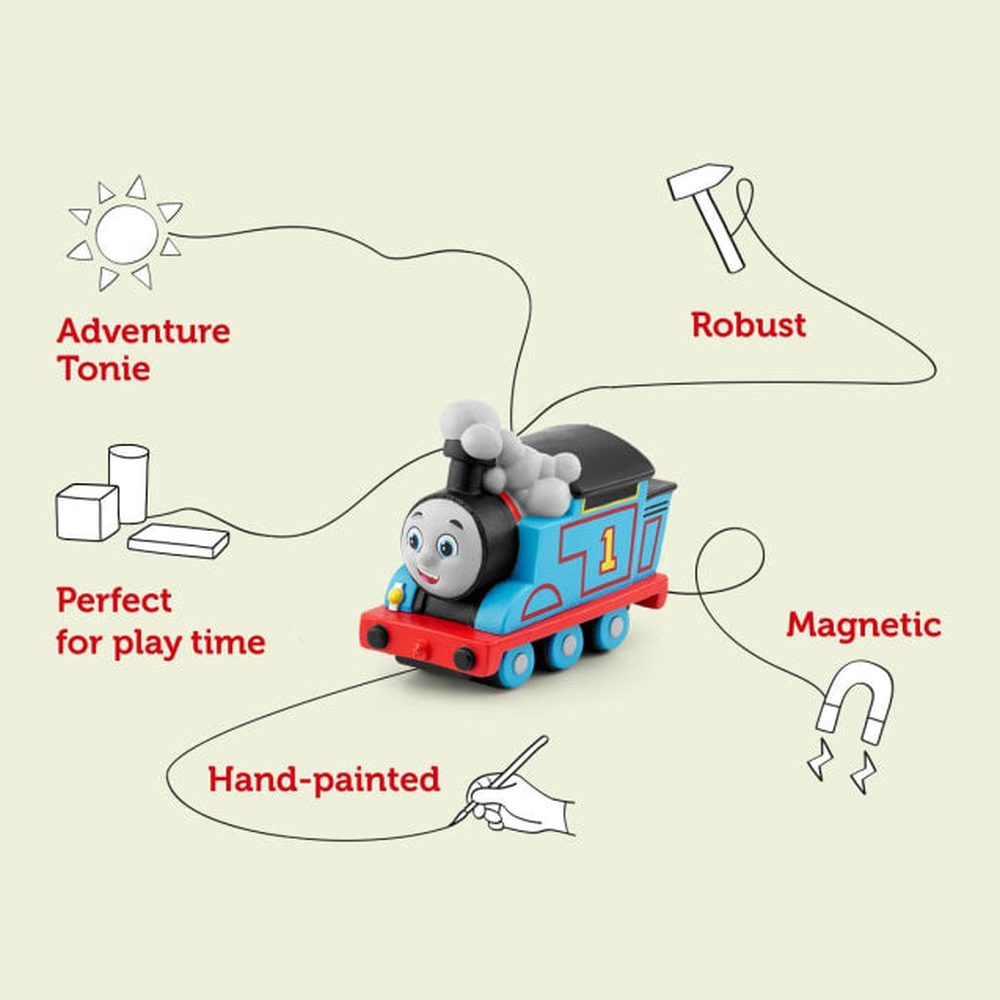 Adventure Tonie

Robust

Perfect for play time

1

Magnetic

Hand-painted